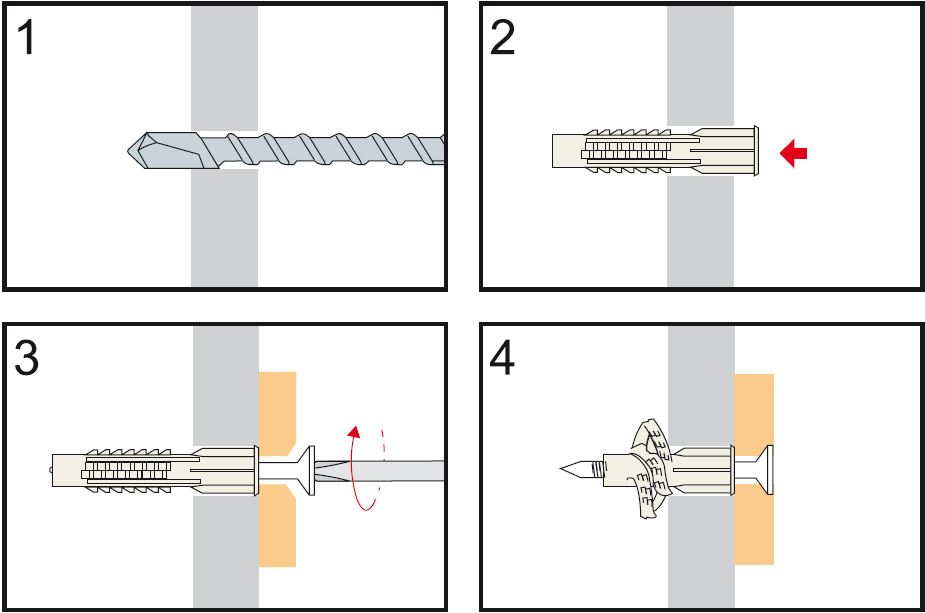 1

2

3

4